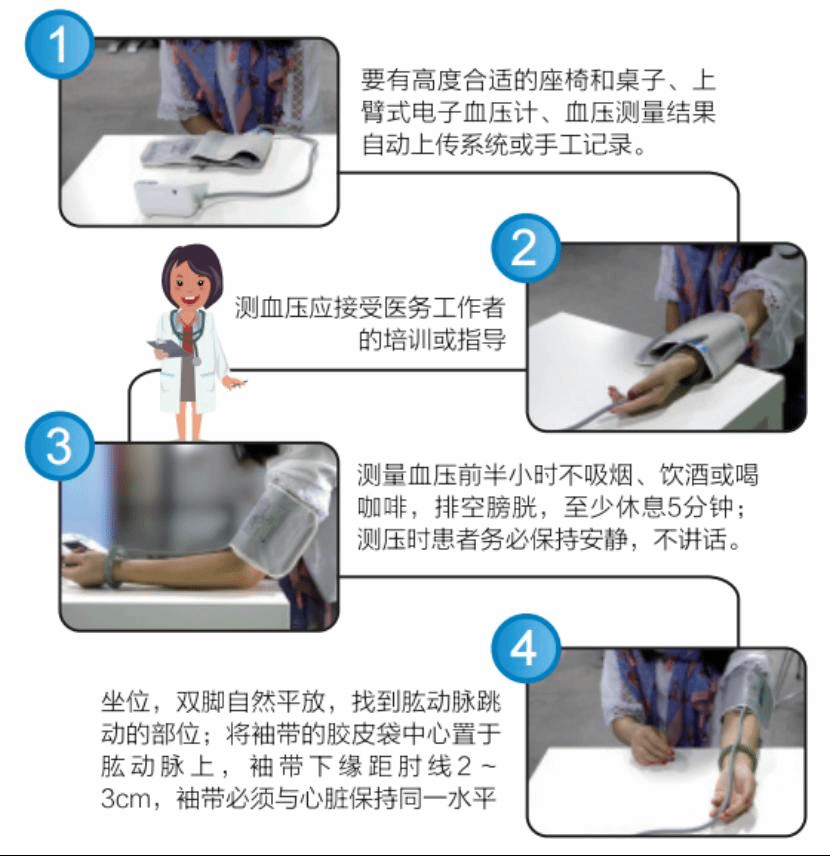 1

要有高度合适的座椅和桌子、上臂式电子血压计、血压测量结果自动上传系统或手工记录。

2

测血压应接受医务工作者的培训或指导

3

测量血压前半小时不吸烟、饮酒或喝咖啡，排空膀胱，至少休息5分钟；测压时患者务必保持安静，不讲话。

4

坐位，双脚自然平放，找到肱动脉跳动的部位；将袖带的胶皮袋中心置于肱动脉上，袖带下缘距肘线2～3cm，袖带必须与心脏保持同一水平